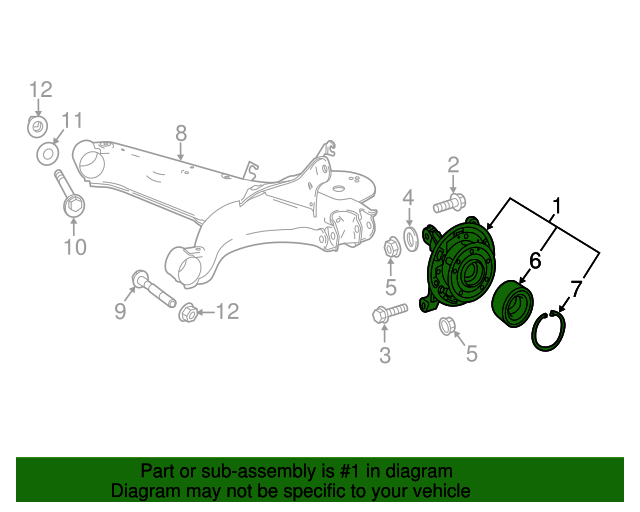 12
11
8
10
9
12
2
4
5
3
5
1
6
7

Part or sub-assembly is #1 in diagram
Diagram may not be specific to your vehicle