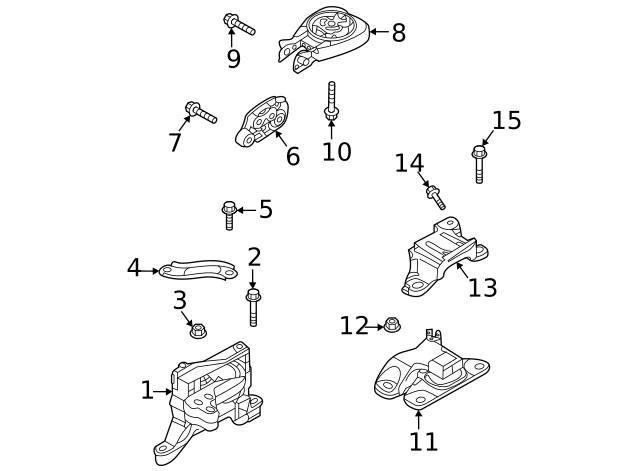 9
8
7
6
10
15
14
5
4
2
13
3
12
1
11