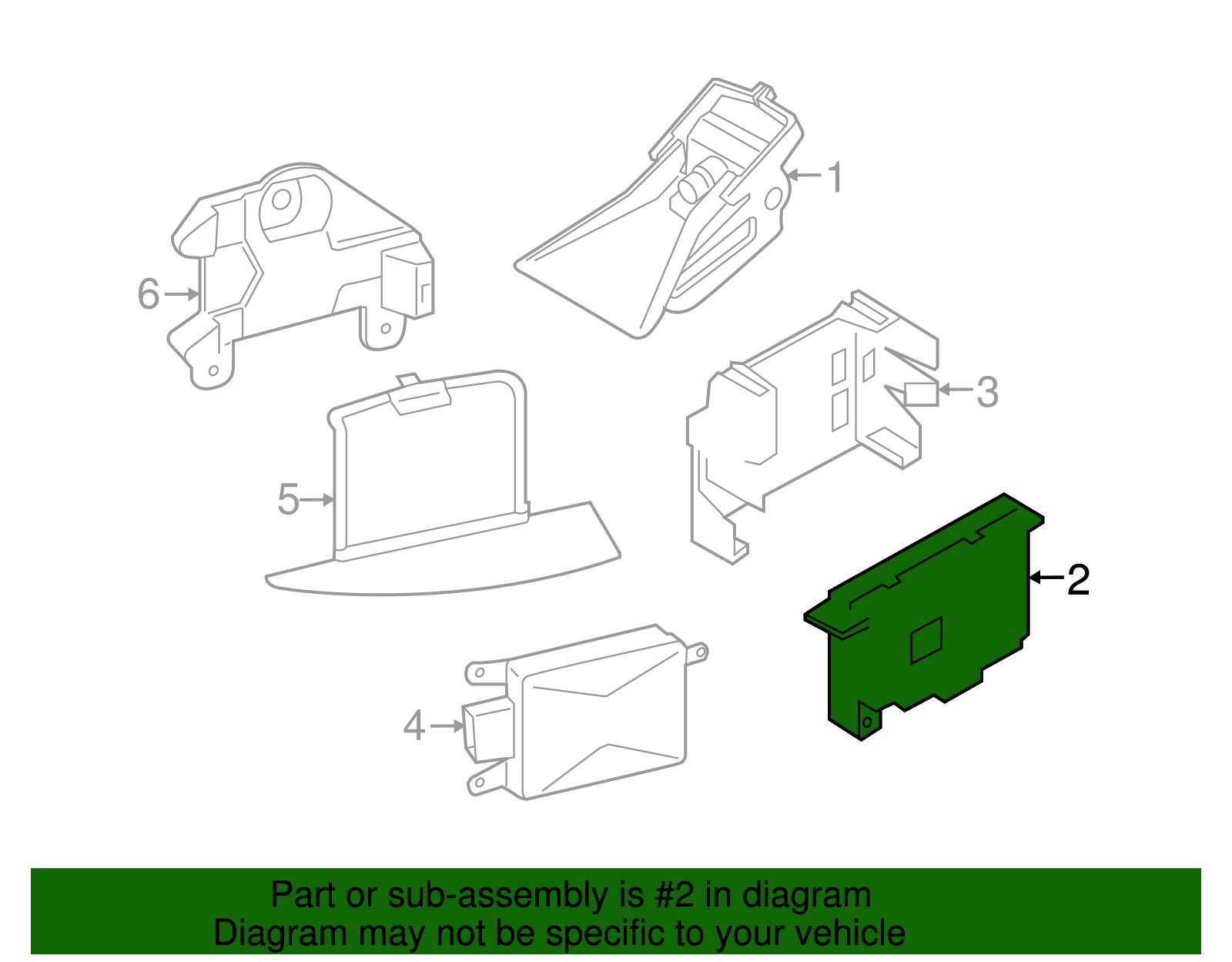 1
6
3
5
2
4

Part or sub-assembly is #2 in diagram
Diagram may not be specific to your vehicle