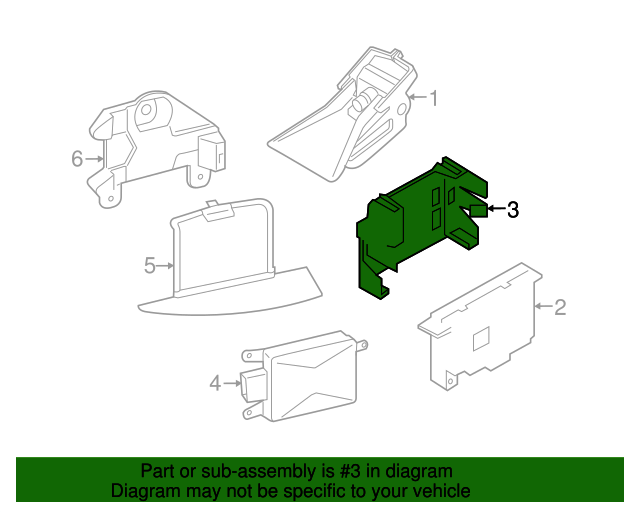 1

6

3

5

2

4

Part or sub-assembly is #3 in diagram
Diagram may not be specific to your vehicle