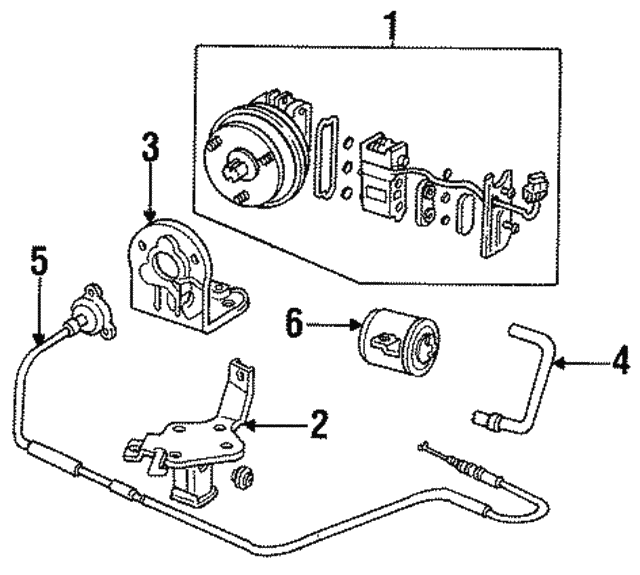 1
3
5
6
4
2