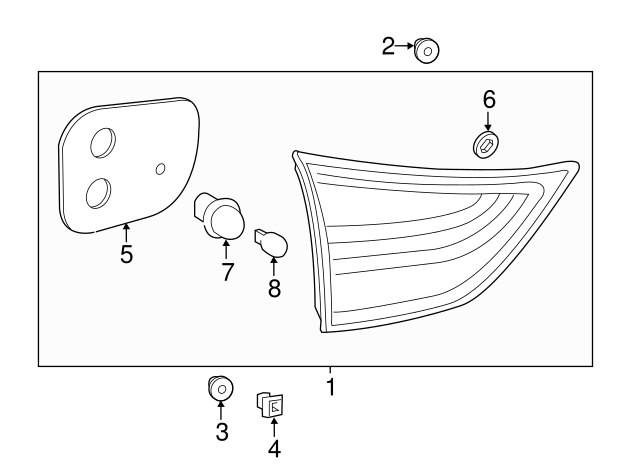 2
6
5
7
8
1
3
4