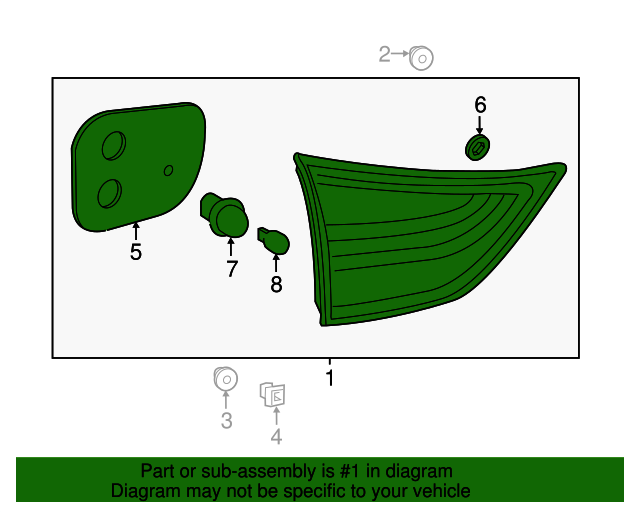 2

6

5

7

8

1

3

4

Part or sub-assembly is #1 in diagram
Diagram may not be specific to your vehicle