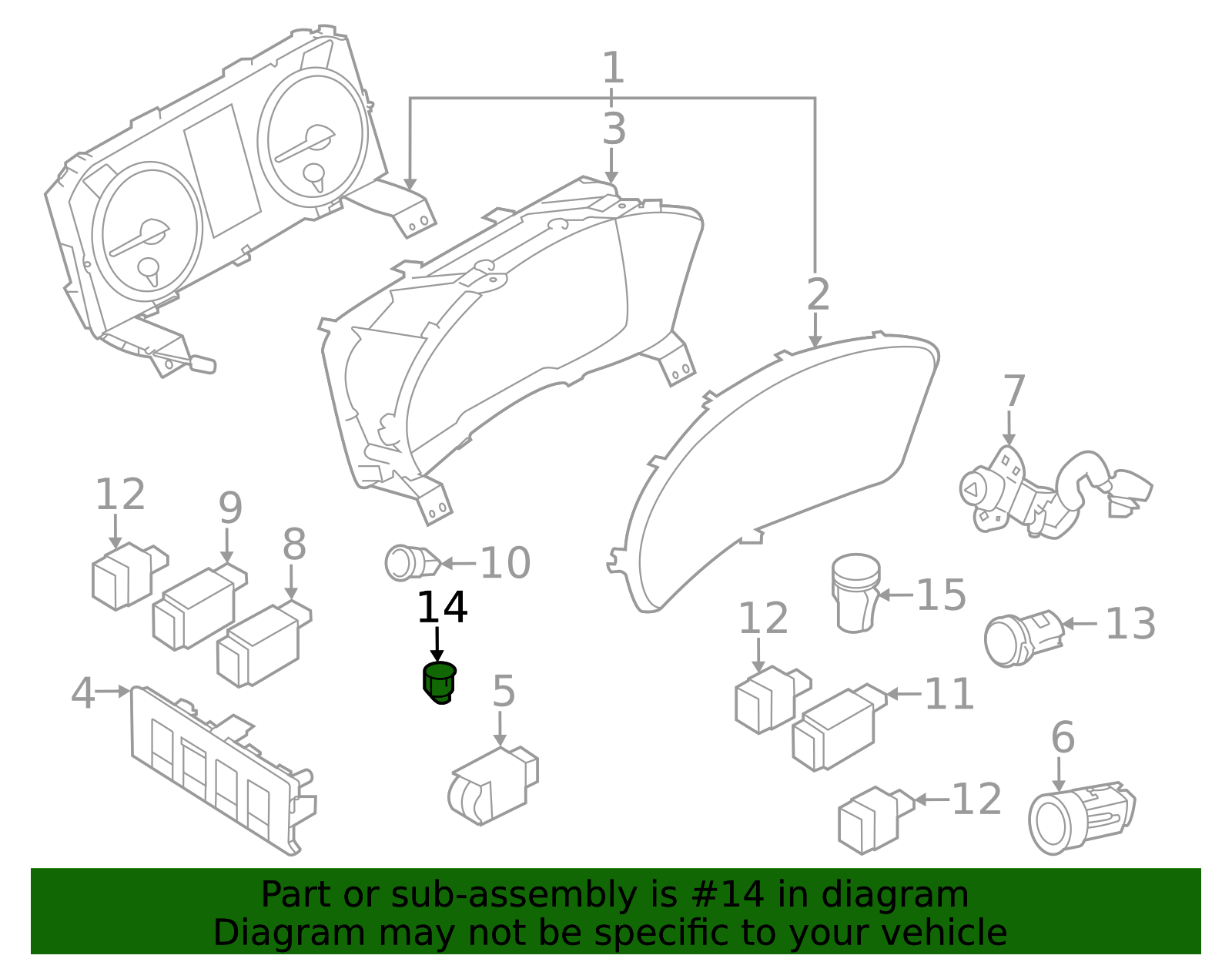 1
3
2
7
12
9
8
10
14
15
13
12
4
5
11
6
12

Part or sub-assembly is #14 in diagram
Diagram may not be specific to your vehicle