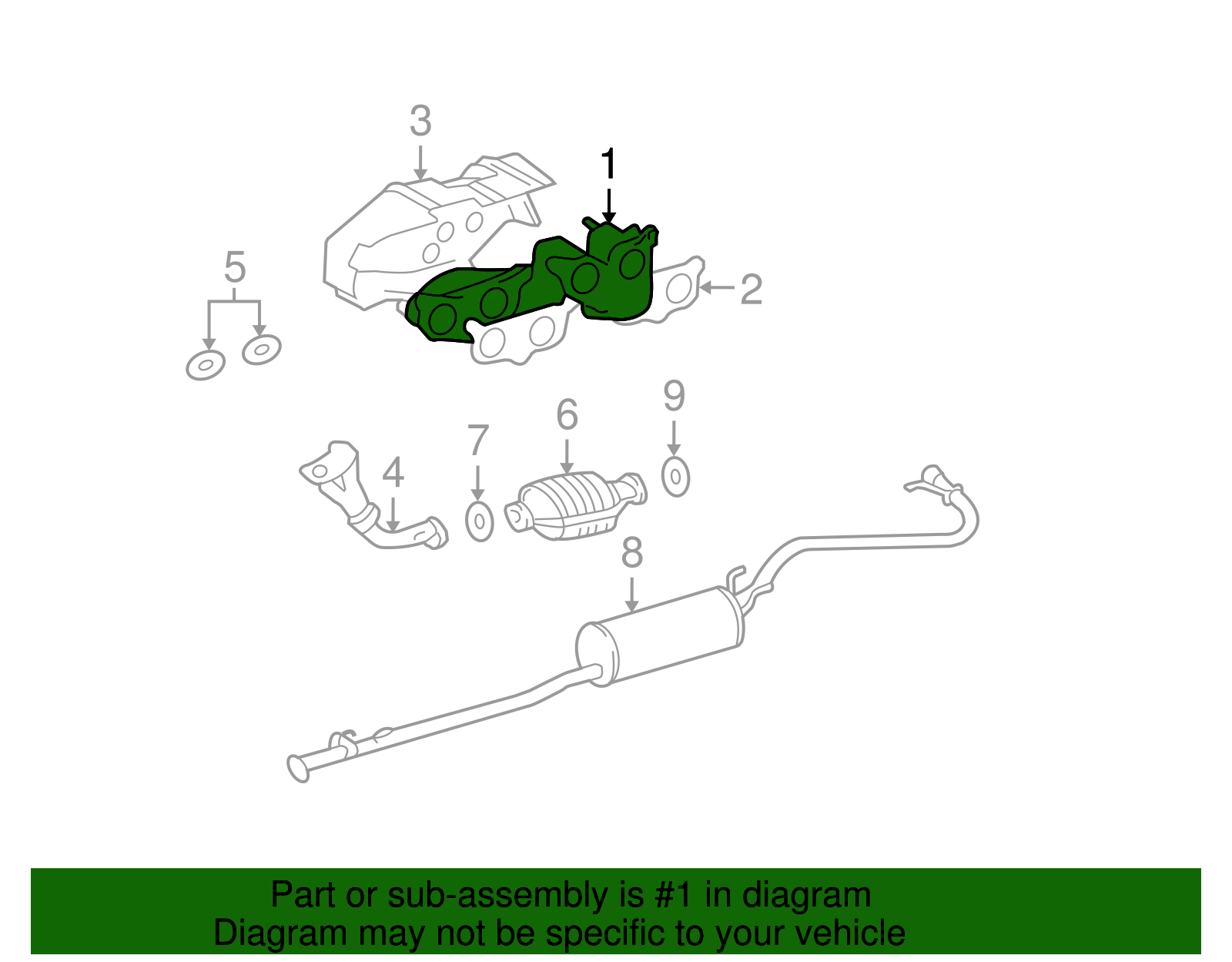 3
1
5
2
9
6
7
4
8

Part or sub-assembly is #1 in diagram
Diagram may not be specific to your vehicle