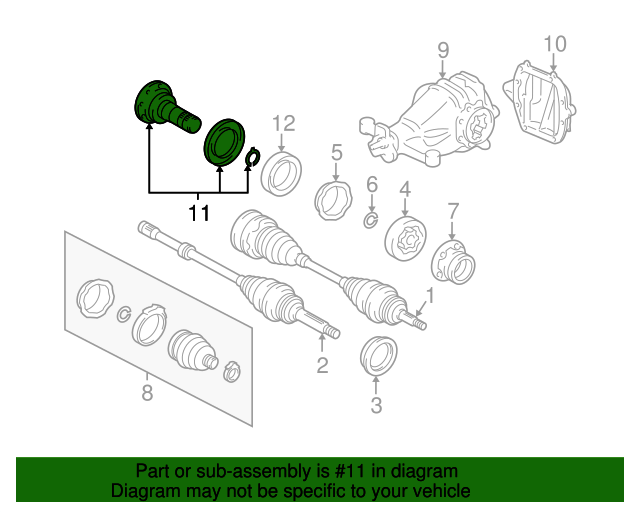 9
10
12
5
6
4
7
11
1
2
3
8

Part or sub-assembly is #11 in diagram
Diagram may not be specific to your vehicle