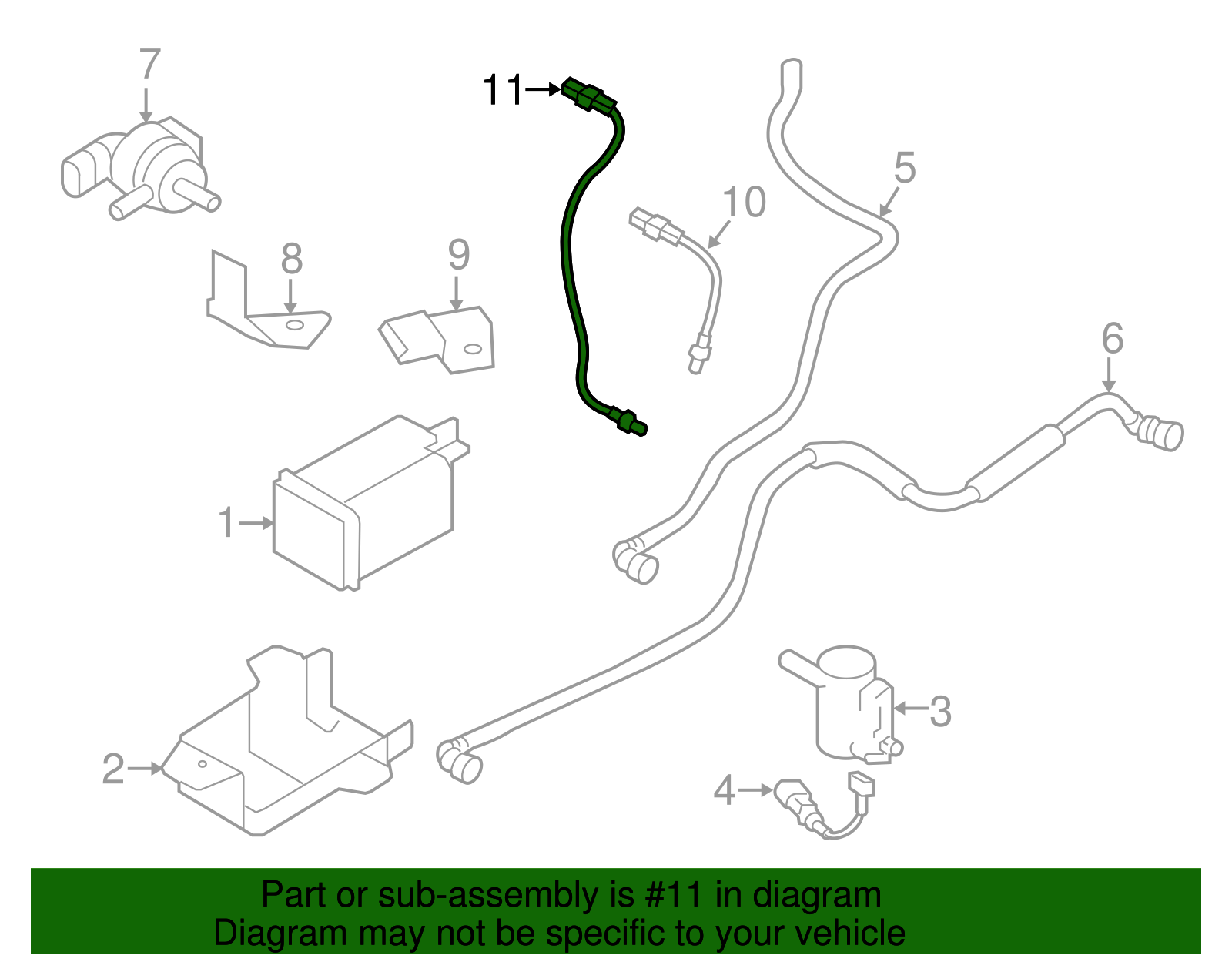 7
11
5
10
8
9
6
1
3
2
4

Part or sub-assembly is #11 in diagram
Diagram may not be specific to your vehicle