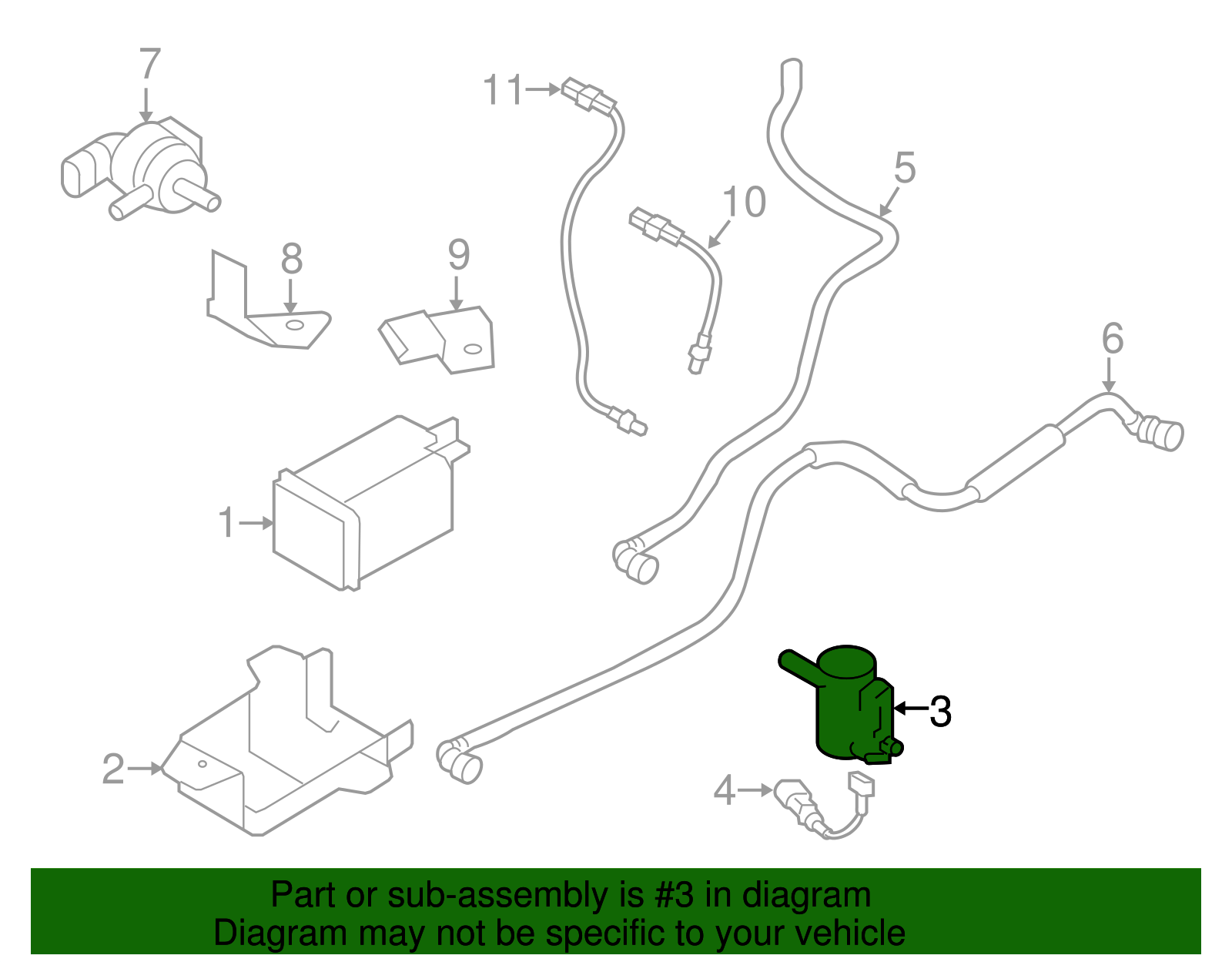 7

11

5

10

8

9

6

1

3

2

4

Part or sub-assembly is #3 in diagram
Diagram may not be specific to your vehicle