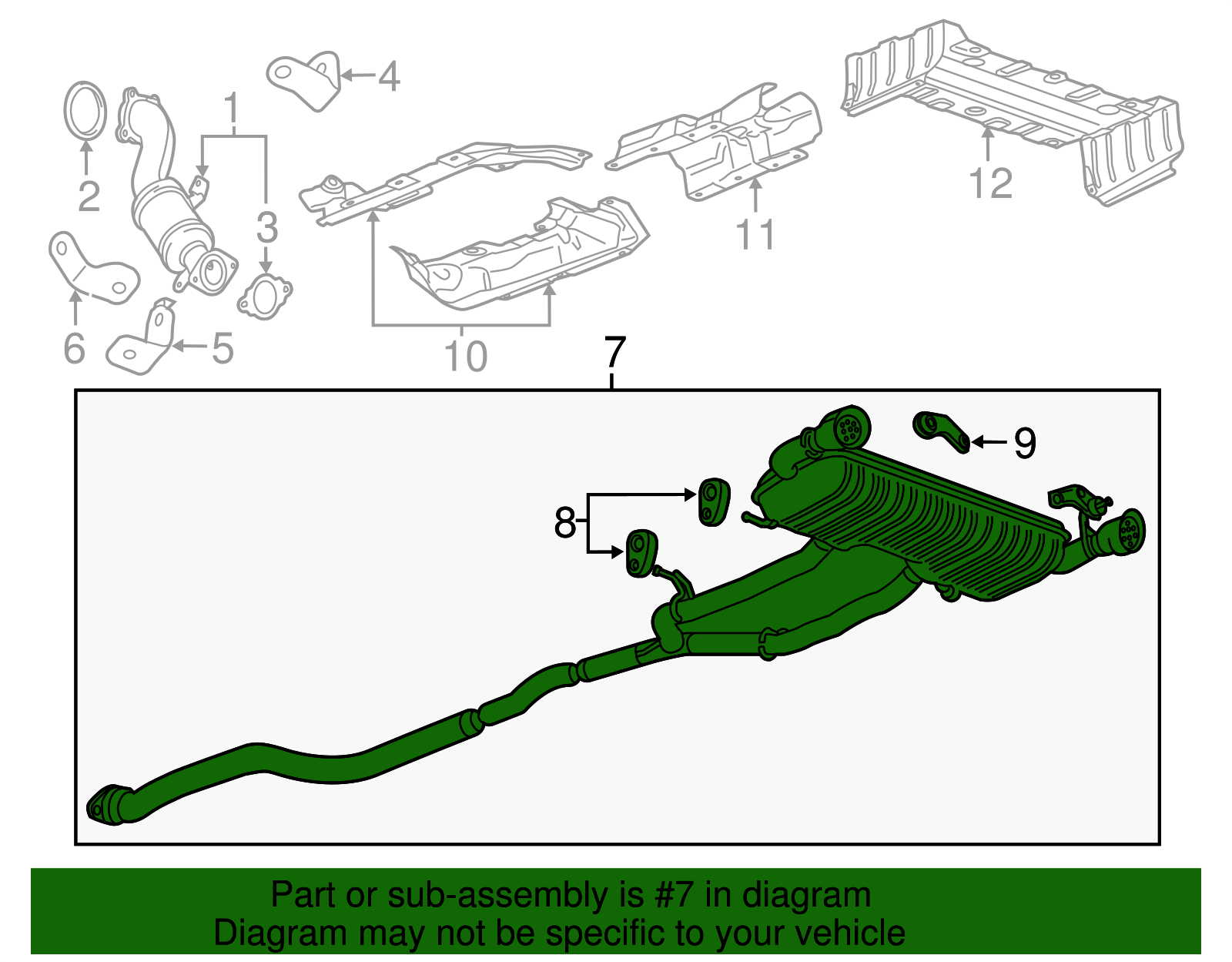 4
1
2
3
6
5
10
11
12
7
9
8

Part or sub-assembly is #7 in diagram
Diagram may not be specific to your vehicle