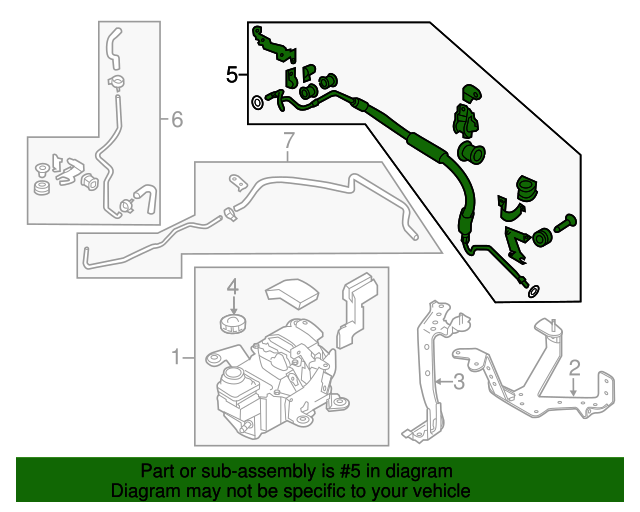 5
6
7
4
1
3
2

Part or sub-assembly is #5 in diagram
Diagram may not be specific to your vehicle