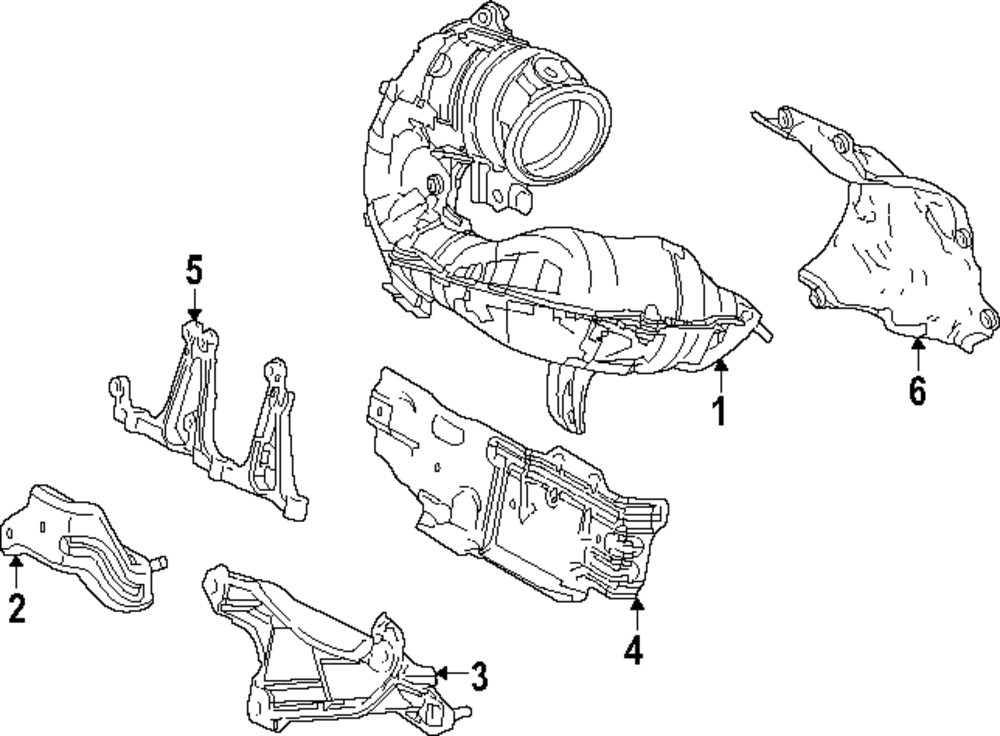 5
1
6
2
4
3