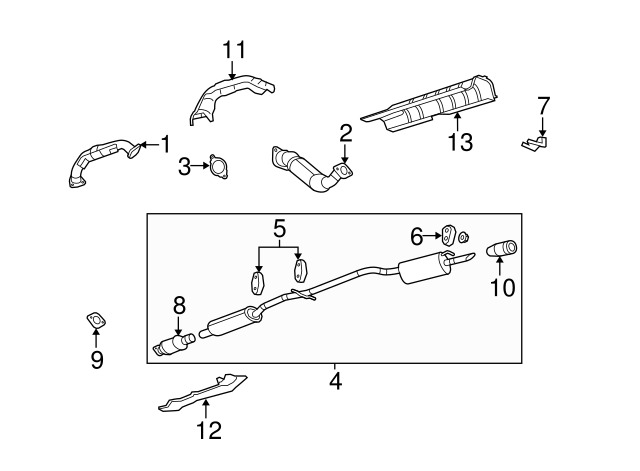 11
1
3
2
13
7
5
6
10
8
9
4
12