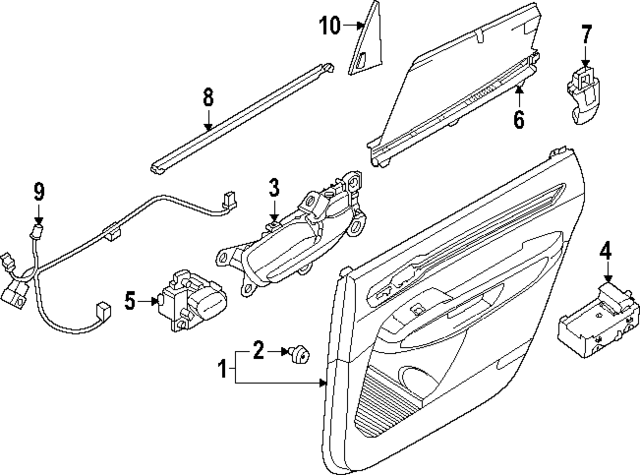 10
7
8
6
9
3
4
5
2
1