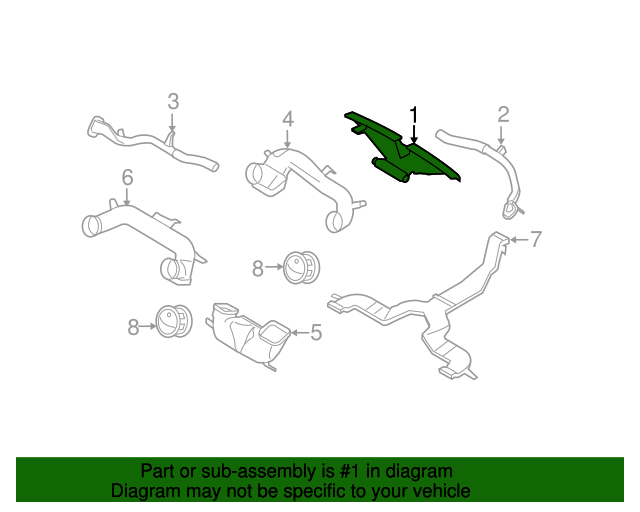 3
4
1
2
6
7
8
8
5

Part or sub-assembly is #1 in diagram
Diagram may not be specific to your vehicle