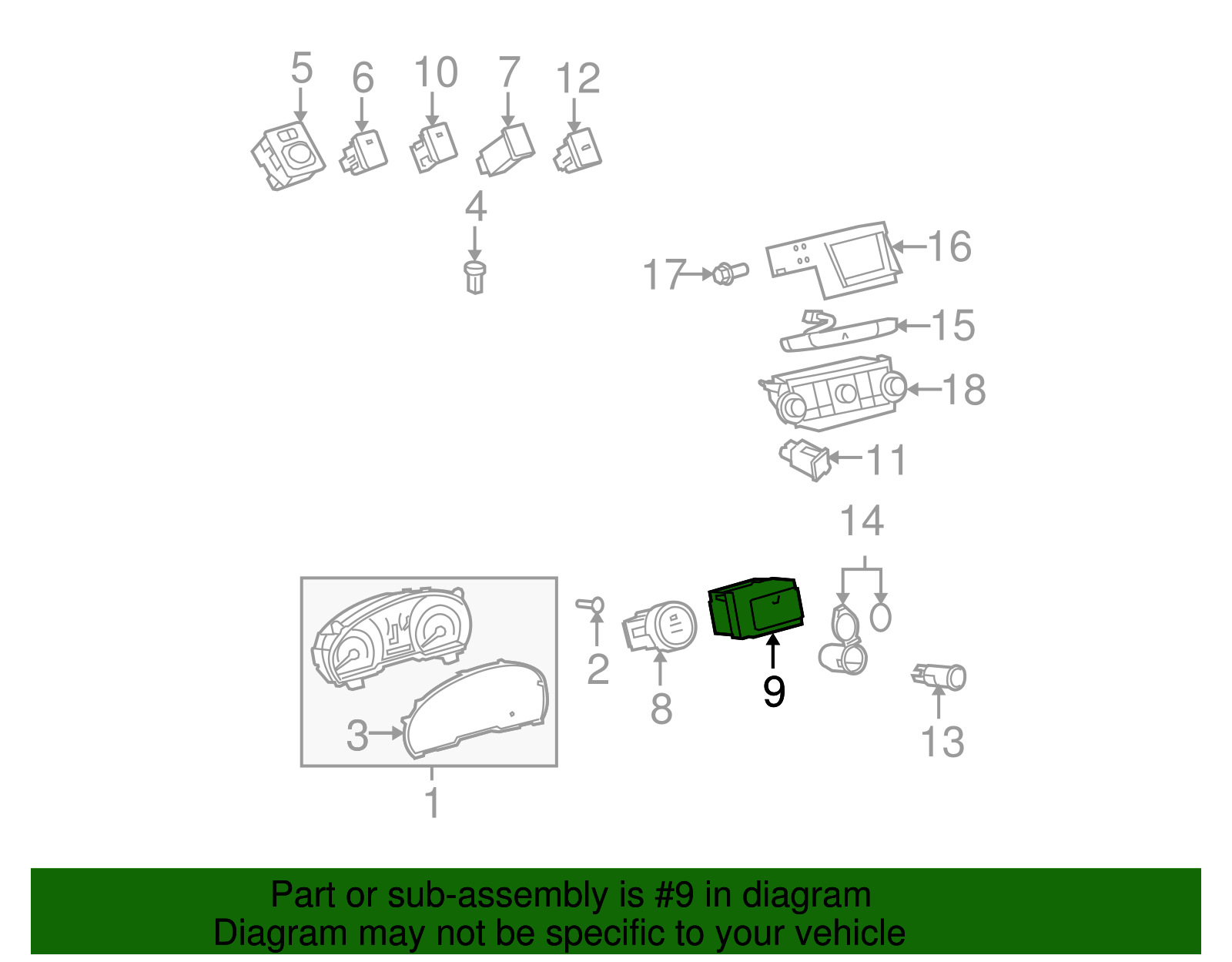 5
6
10
7
12
4
17
16
15
18
11
14
2
8
9
13
3
1

Part or sub-assembly is #9 in diagram
Diagram may not be specific to your vehicle