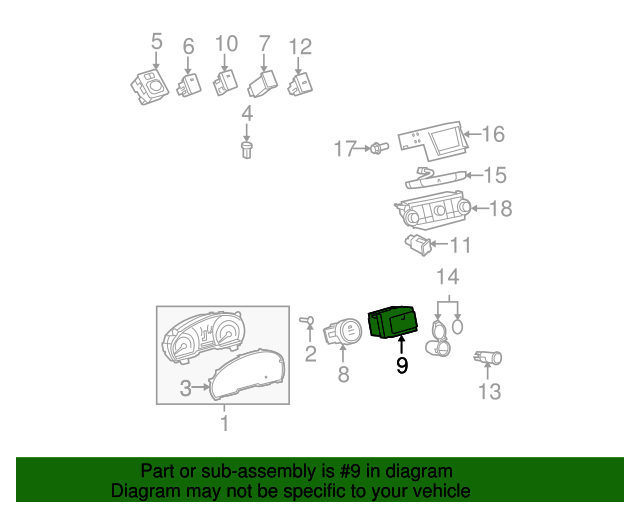 5
6
10
7
12
4
17
16
15
18
11
14
2
8
9
13
3
1

Part or sub-assembly is #9 in diagram
Diagram may not be specific to your vehicle