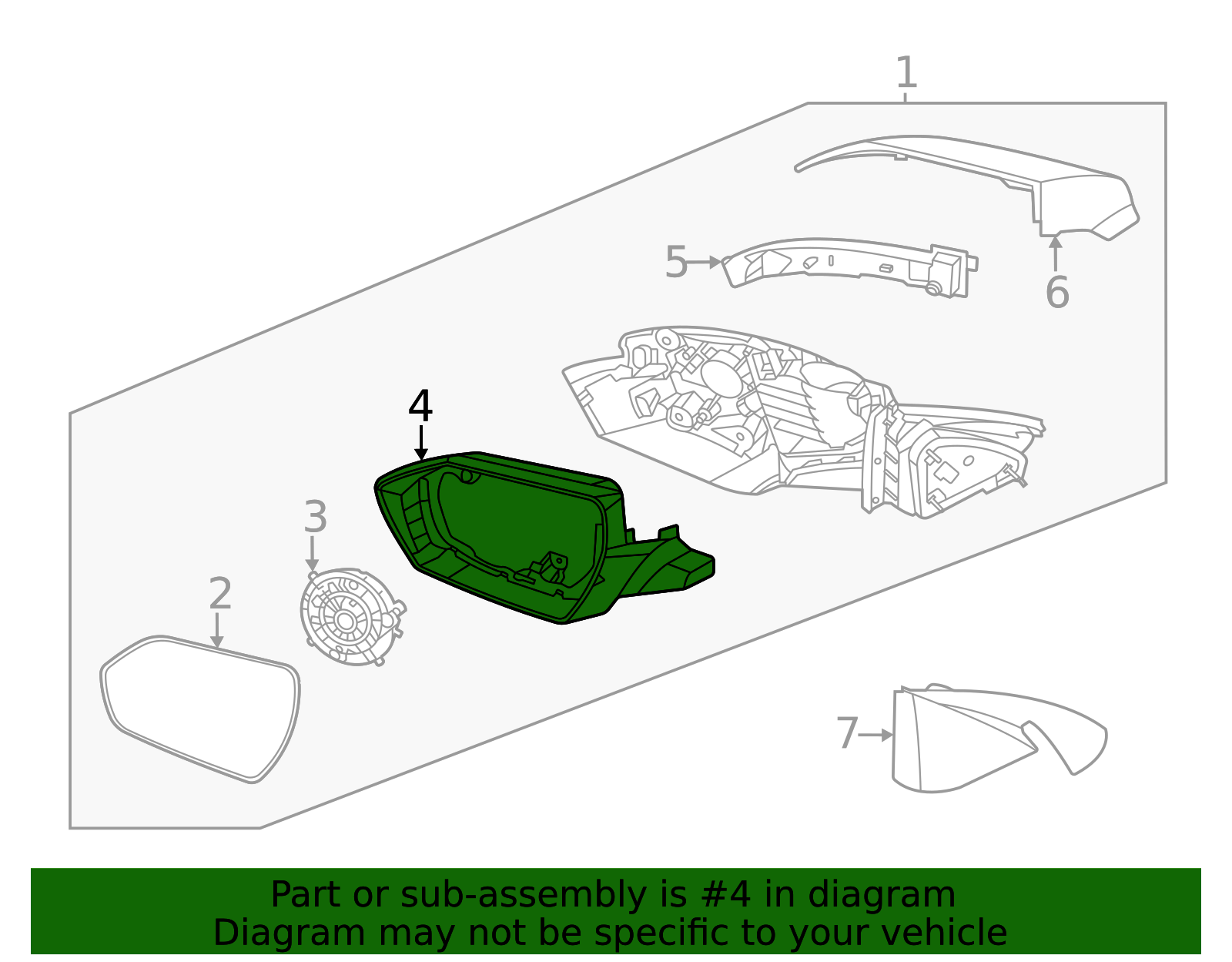 1
5
6
4
3
2
7

Part or sub-assembly is #4 in diagram
Diagram may not be specific to your vehicle