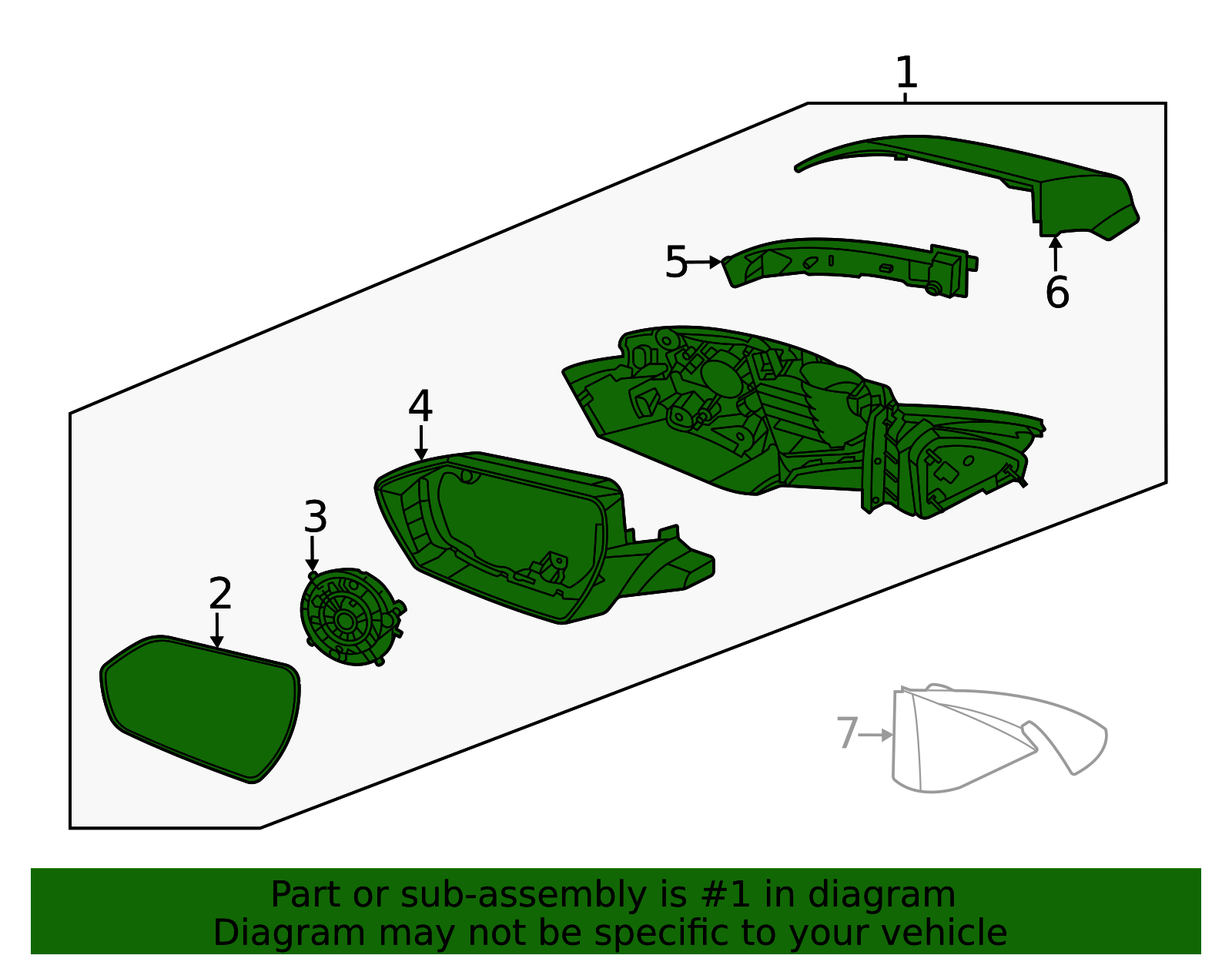 1
5
6
4
3
2
7

Part or sub-assembly is #1 in diagram
Diagram may not be specific to your vehicle