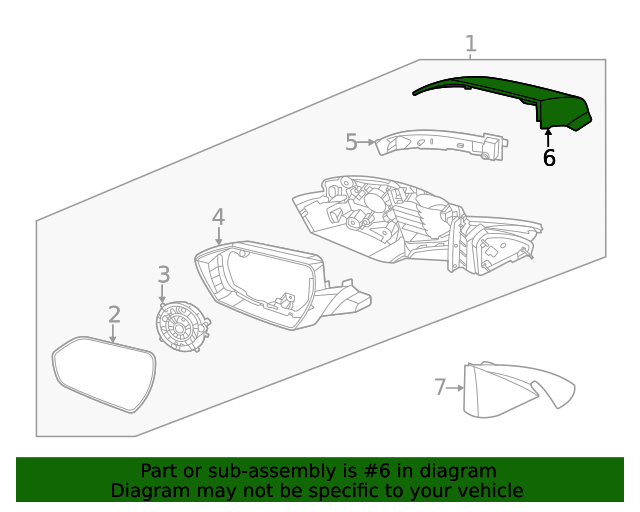 1
5
6
4
3
2
7

Part or sub-assembly is #6 in diagram
Diagram may not be specific to your vehicle