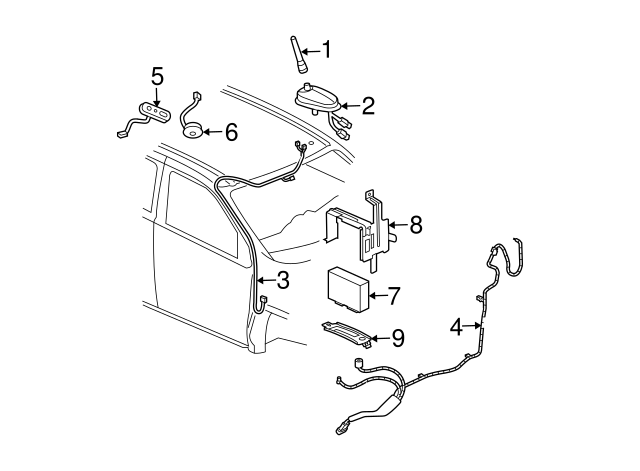 1
5
2
6
8
3
7
4
9