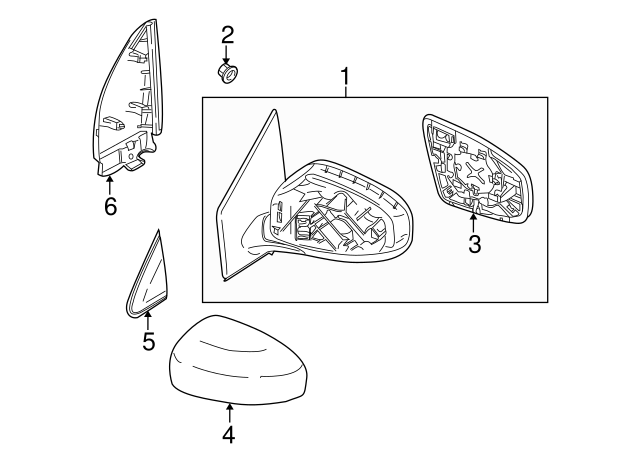 2
1
6
3
5
4