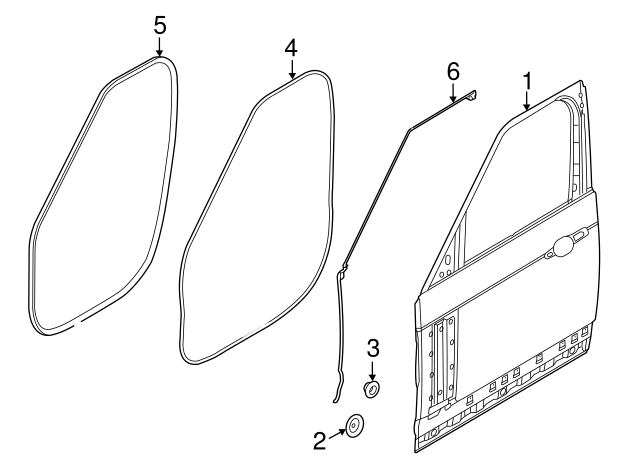 5
4
6
1
3
2