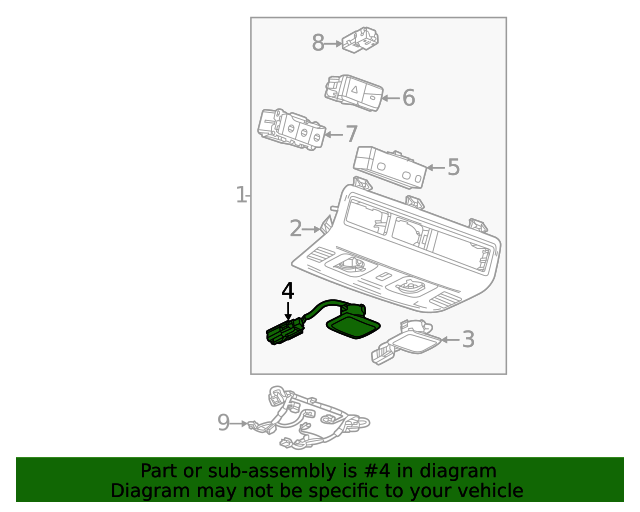 8
6
7
5
1
2
4
3
9

Part or sub-assembly is #4 in diagram
Diagram may not be specific to your vehicle