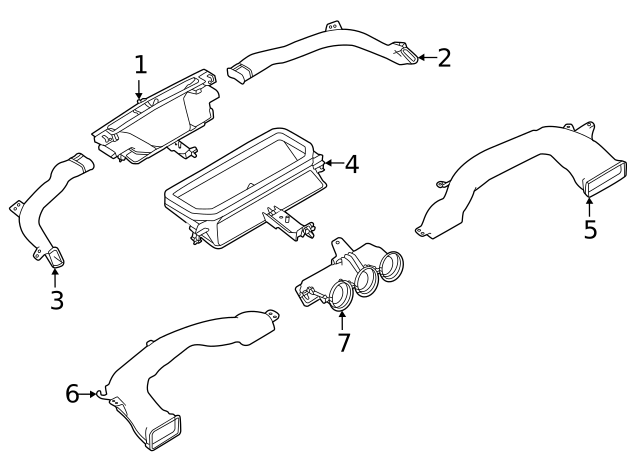 1
2
4
3
5
7
6