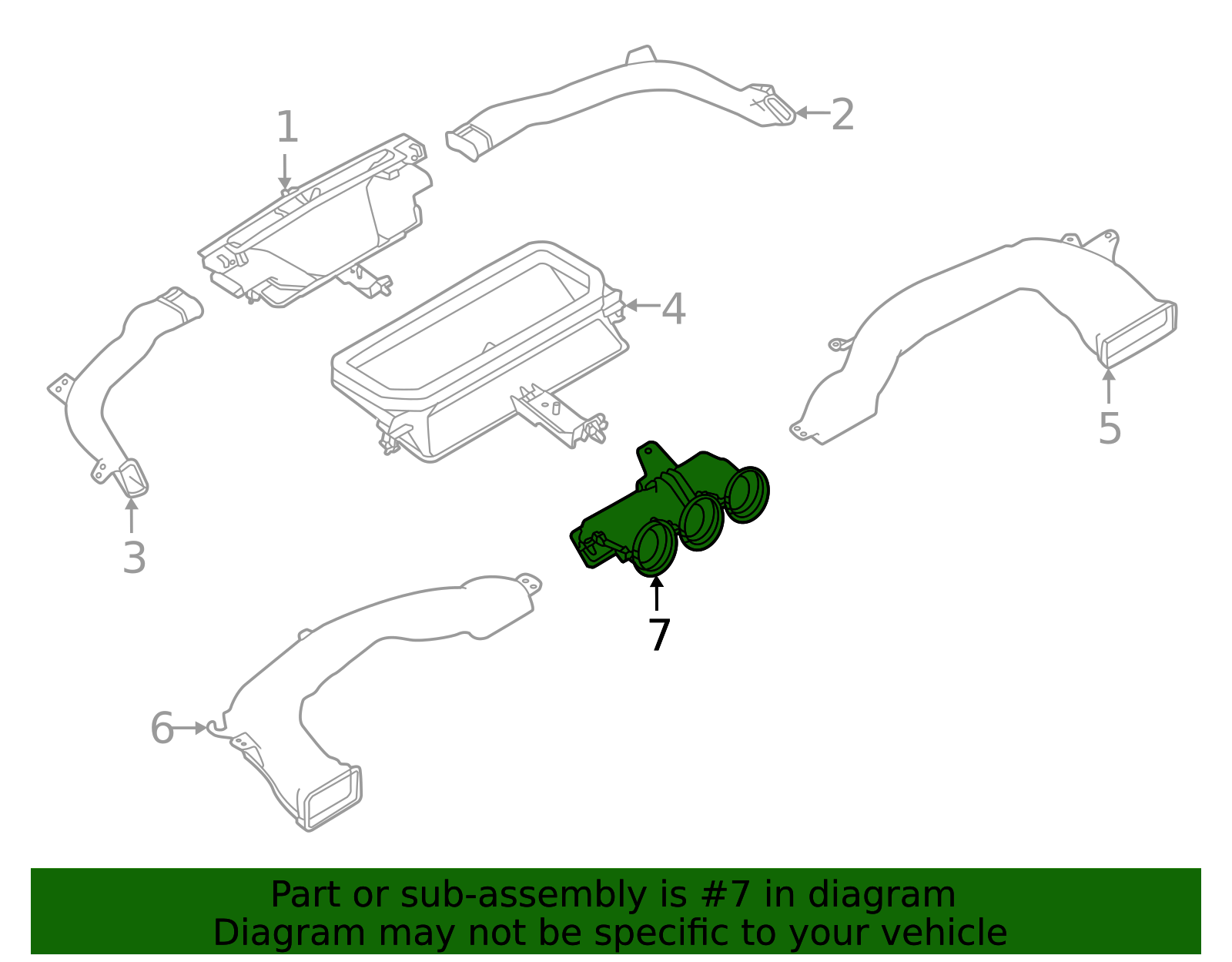 1
2
4
5
3
7
6

Part or sub-assembly is #7 in diagram
Diagram may not be specific to your vehicle