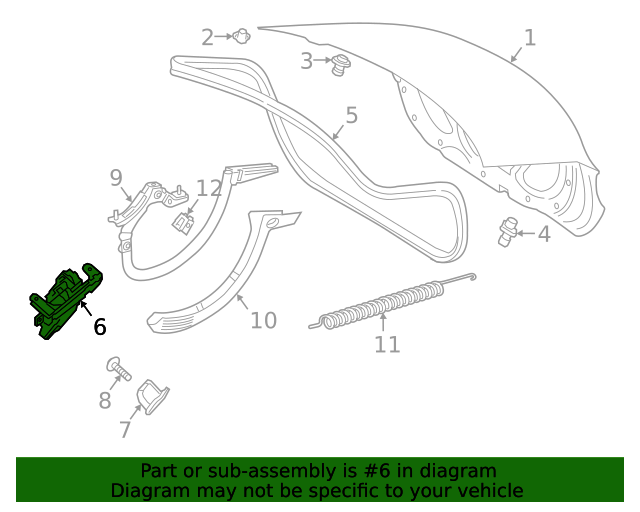 2
1
3
5
9
12
4
6
10
11
8
7

Part or sub-assembly is #6 in diagram
Diagram may not be specific to your vehicle