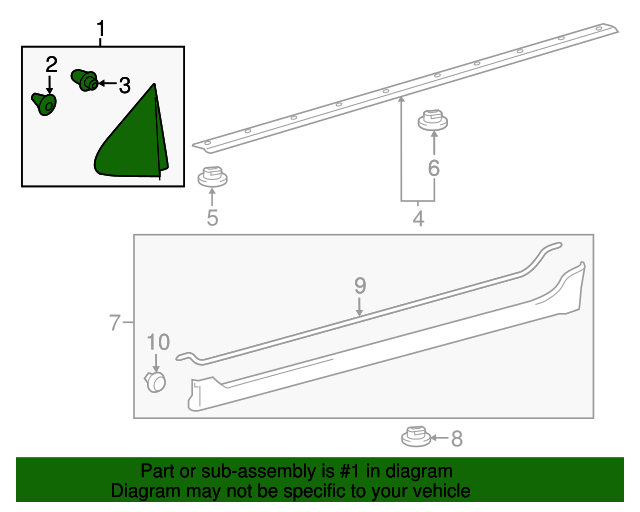 1
2
3
6
5
4
9
7
10
8

Part or sub-assembly is #1 in diagram
Diagram may not be specific to your vehicle