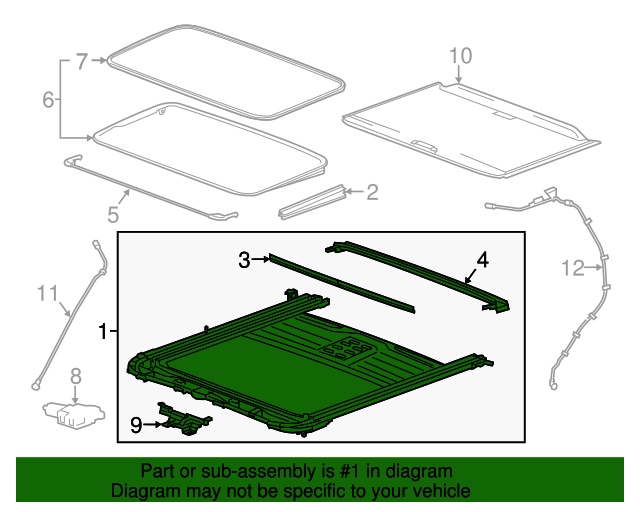 7
6
10
5
2
3
4
11
12
1
8
9

Part or sub-assembly is #1 in diagram
Diagram may not be specific to your vehicle