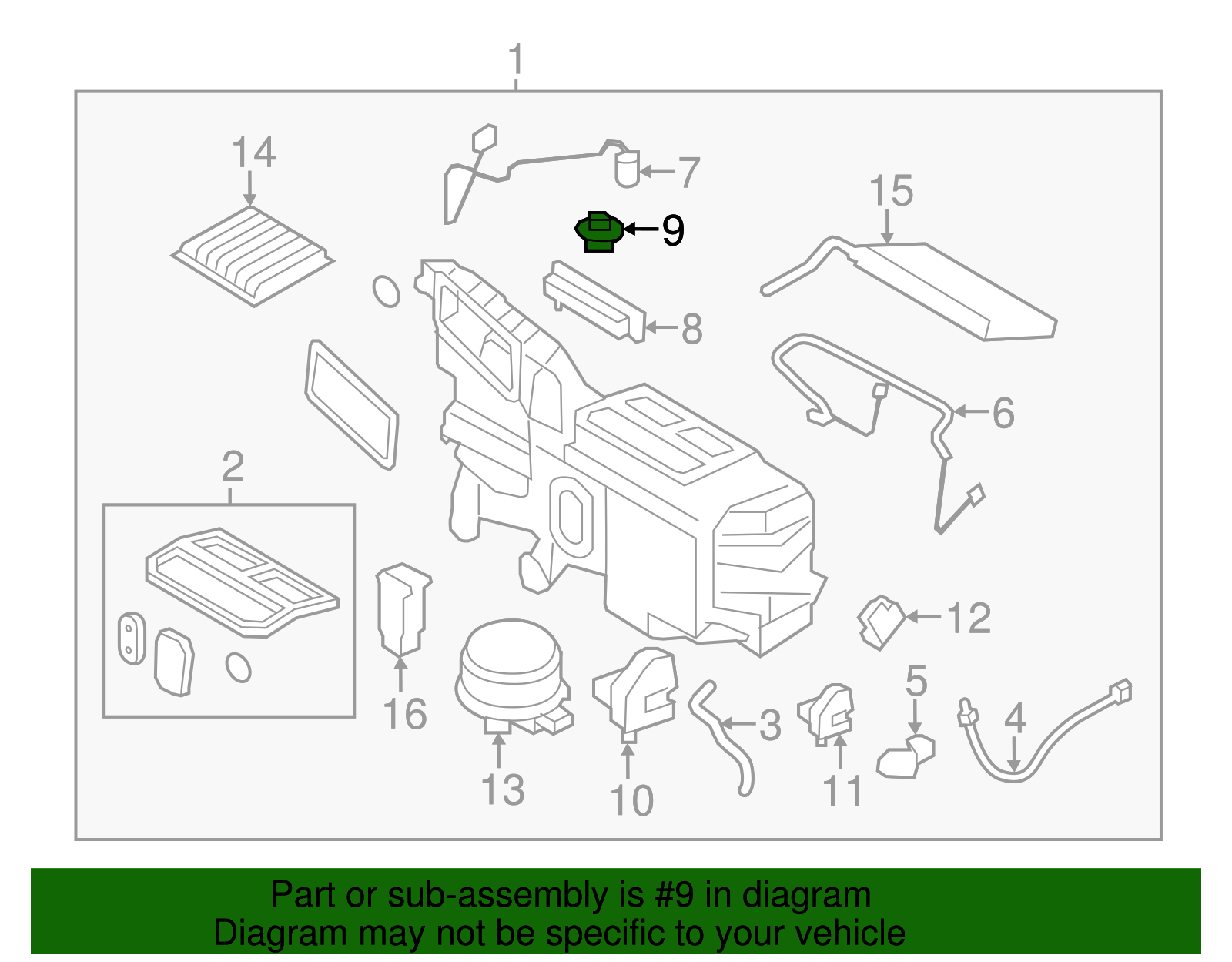 1
14
7
9
15
8
6
2
12
16
5
3
4
13
10
11

Part or sub-assembly is #9 in diagram
Diagram may not be specific to your vehicle