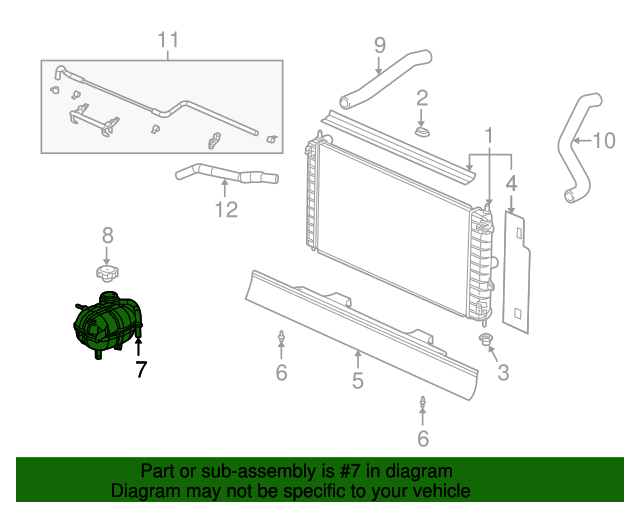 11
9
2
1
10
4
12
8
7
6
5
3
6

Part or sub-assembly is #7 in diagram
Diagram may not be specific to your vehicle