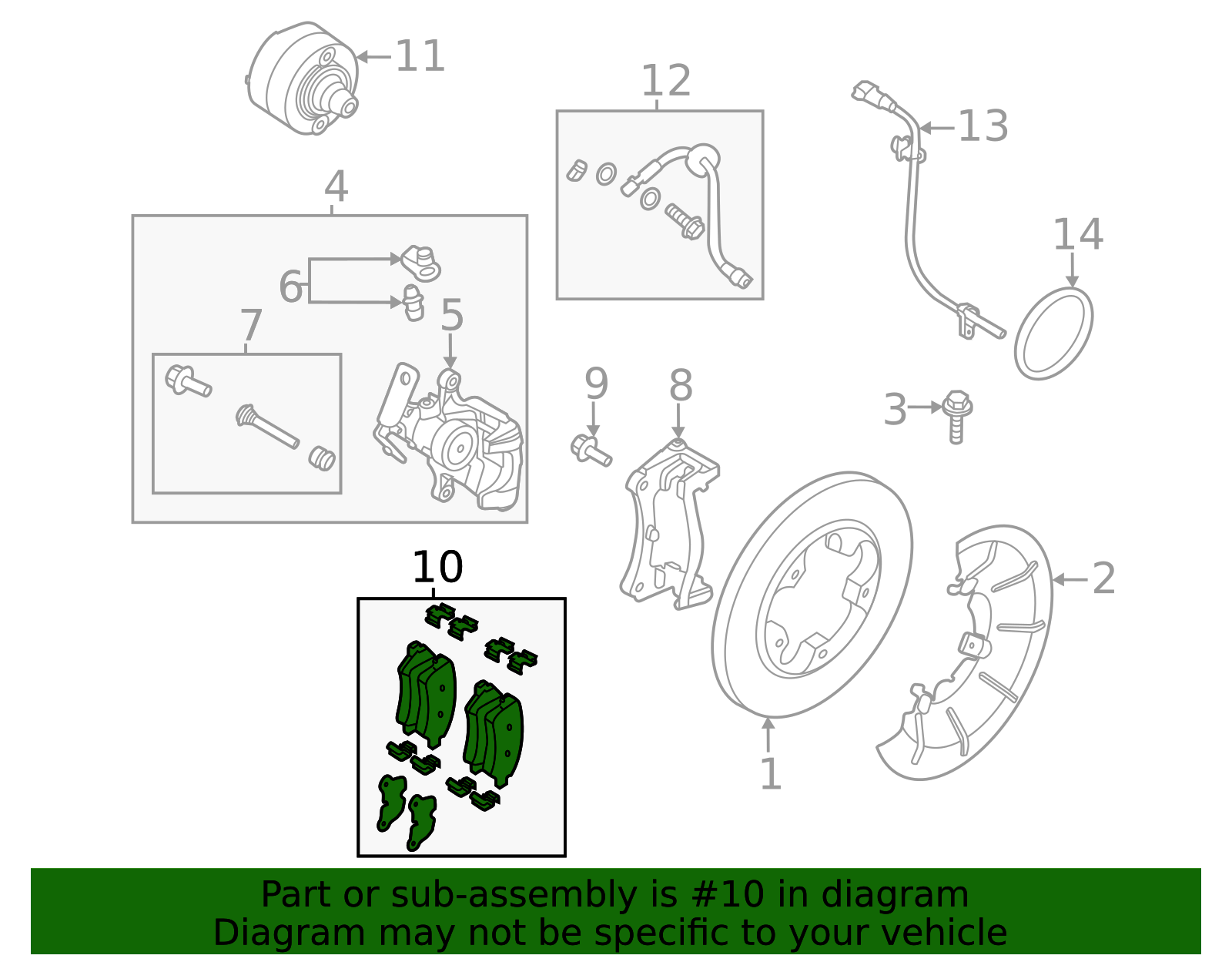 11
12
13
4
14
6
7
5
9
8
3
10
2
1

Part or sub-assembly is #10 in diagram
Diagram may not be specific to your vehicle