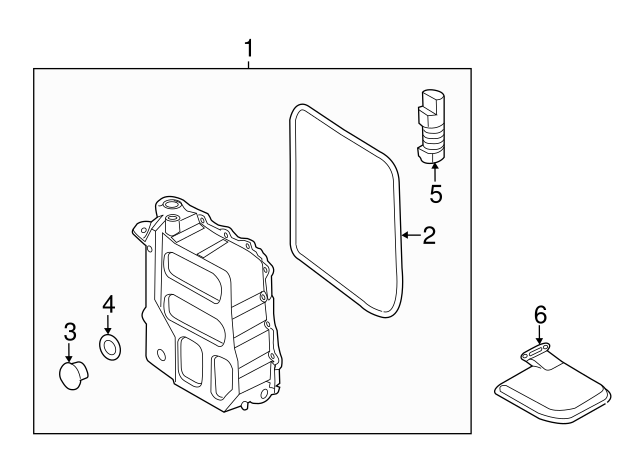 1
5
2
4
3
6