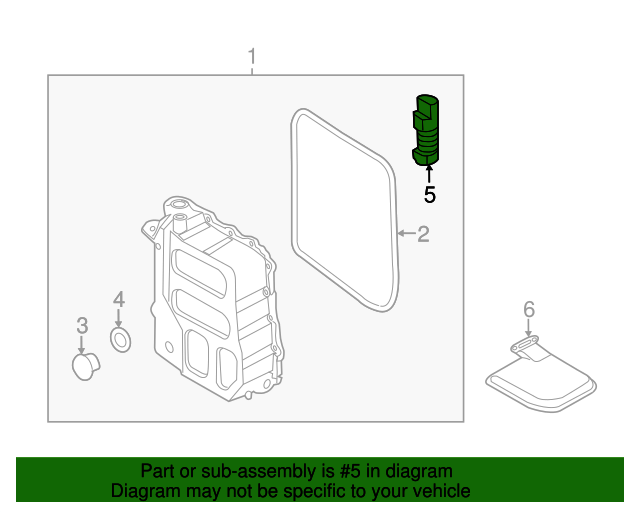 1

5

2

4

3

6

Part or sub-assembly is #5 in diagram
Diagram may not be specific to your vehicle