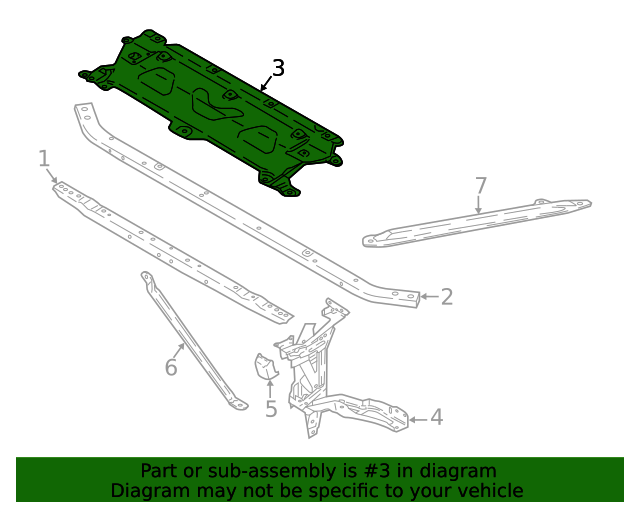 3
1
7
2
6
5
4
Part or sub-assembly is #3 in diagram
Diagram may not be specific to your vehicle