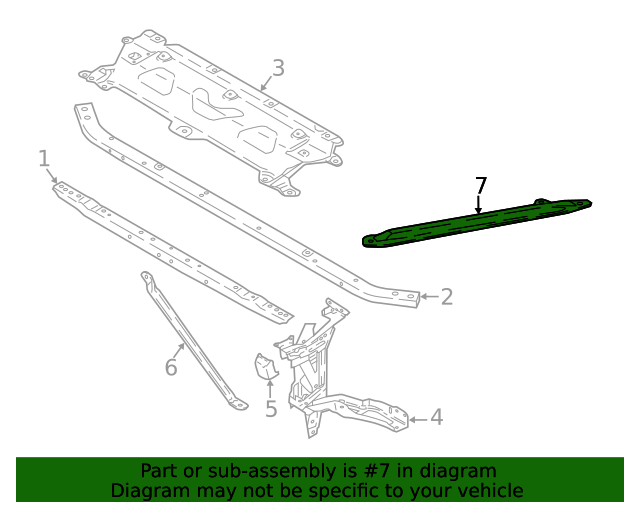 3

1

7

2

6

5

4

Part or sub-assembly is #7 in diagram
Diagram may not be specific to your vehicle