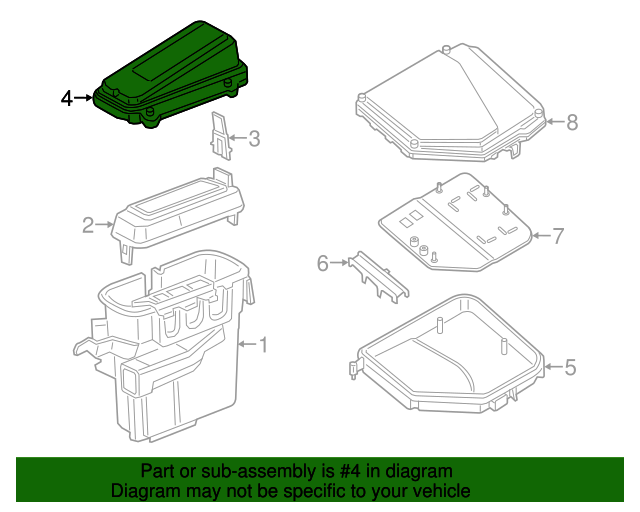 4
3
8
2
7
6
1
5

Part or sub-assembly is #4 in diagram
Diagram may not be specific to your vehicle