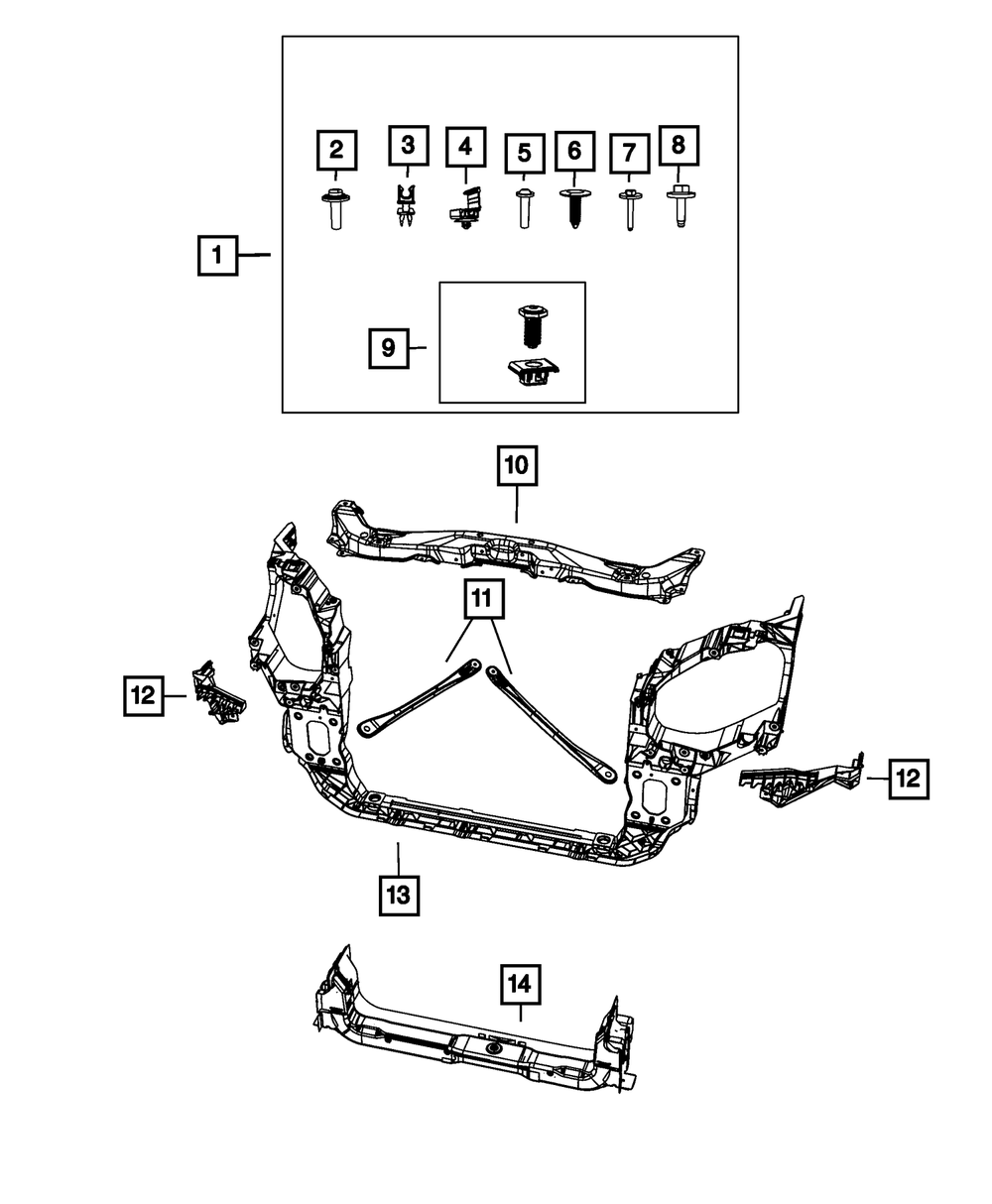 2
3
4
5
6
7
8
1
9
10
11
12
12
13
14