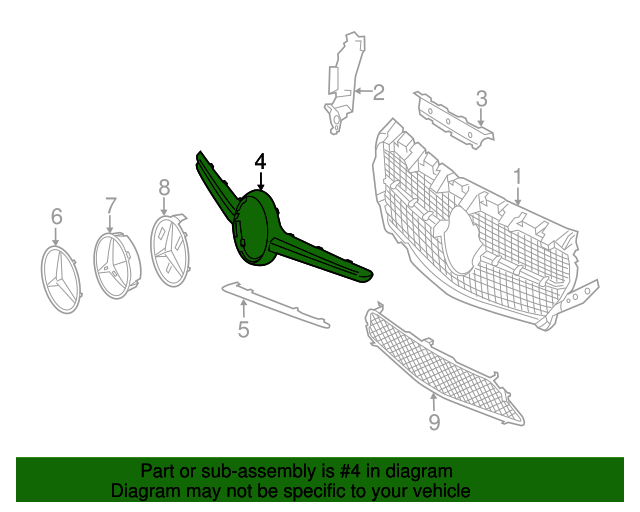 2

3

4

1

8

7

6

5

9

Part or sub-assembly is #4 in diagram
Diagram may not be specific to your vehicle