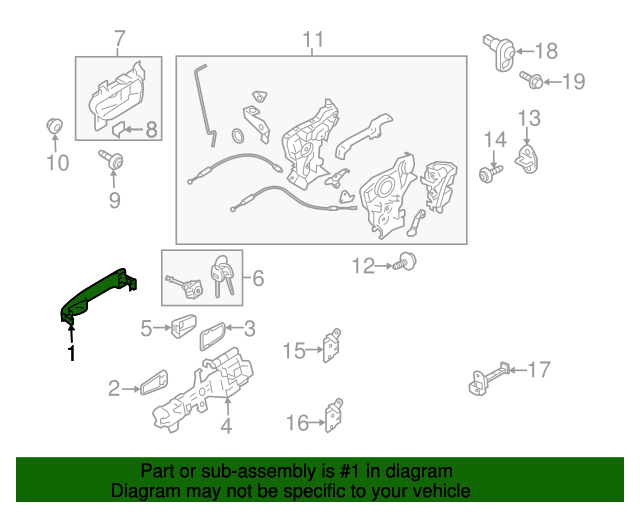 7
11
18
19
8
13
10
14
9
12
6
5
3
1
15
17
2
4
16

Part or sub-assembly is #1 in diagram
Diagram may not be specific to your vehicle