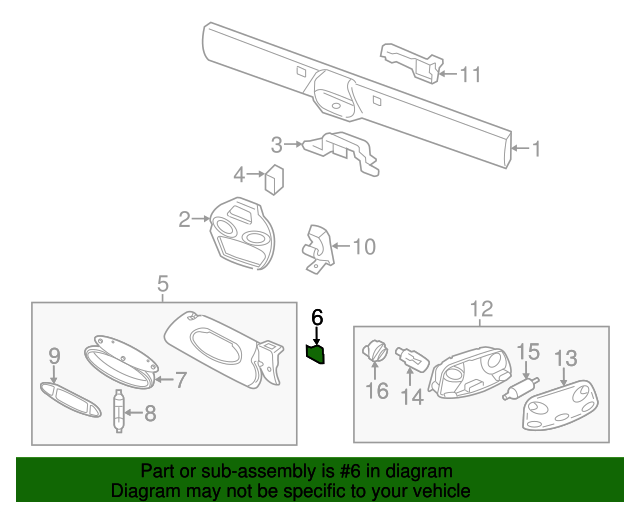 11
3
1
4
2
10
5
6
12
9
7
8
16
14
15
13

Part or sub-assembly is #6 in diagram
Diagram may not be specific to your vehicle