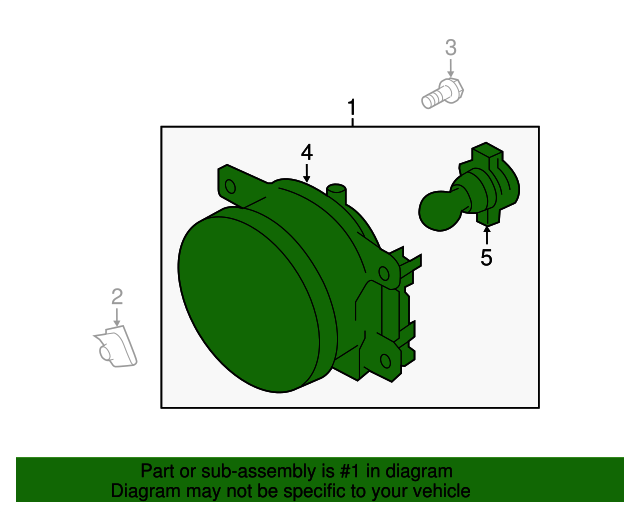 3

1

4

5

2

Part or sub-assembly is #1 in diagram
Diagram may not be specific to your vehicle