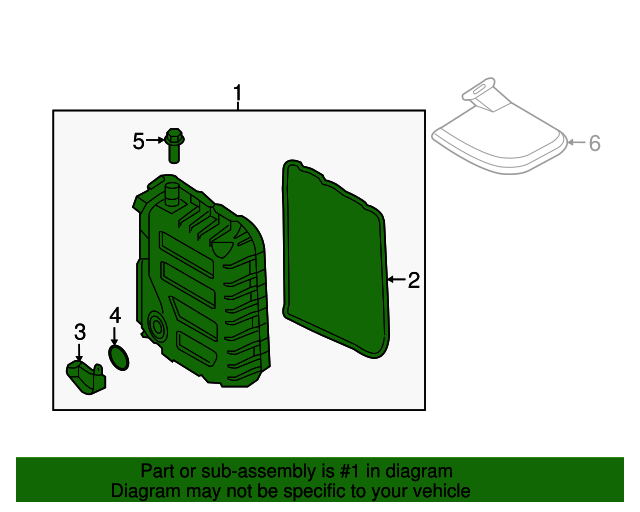 1
5
6
2
3
4

Part or sub-assembly is #1 in diagram
Diagram may not be specific to your vehicle