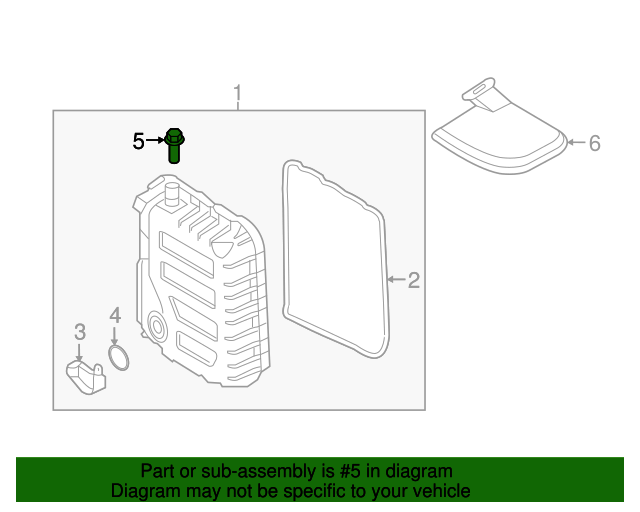 1
5
6
2
3
4

Part or sub-assembly is #5 in diagram
Diagram may not be specific to your vehicle