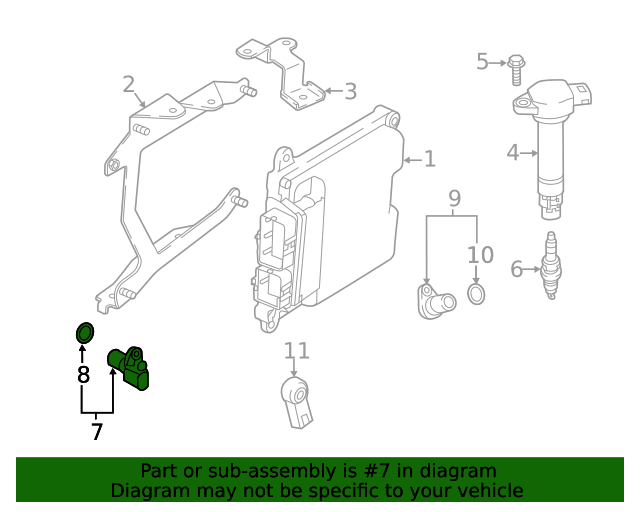 2
3
5
1
4
9
10
6
8
7
11

Part or sub-assembly is #7 in diagram
Diagram may not be specific to your vehicle