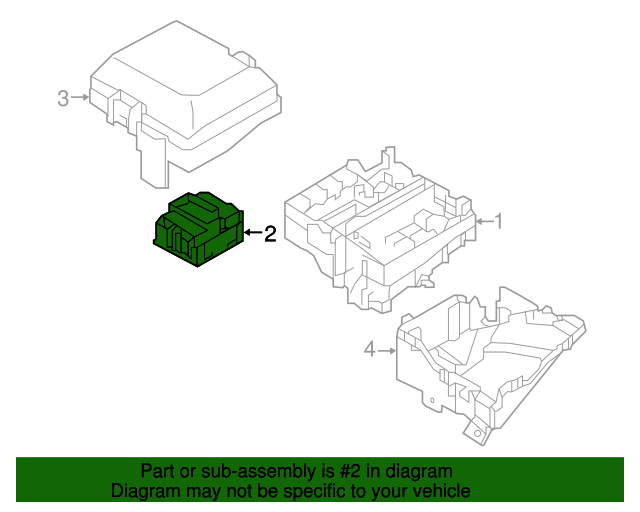 3
2
1
4
Part or sub-assembly is #2 in diagram
Diagram may not be specific to your vehicle