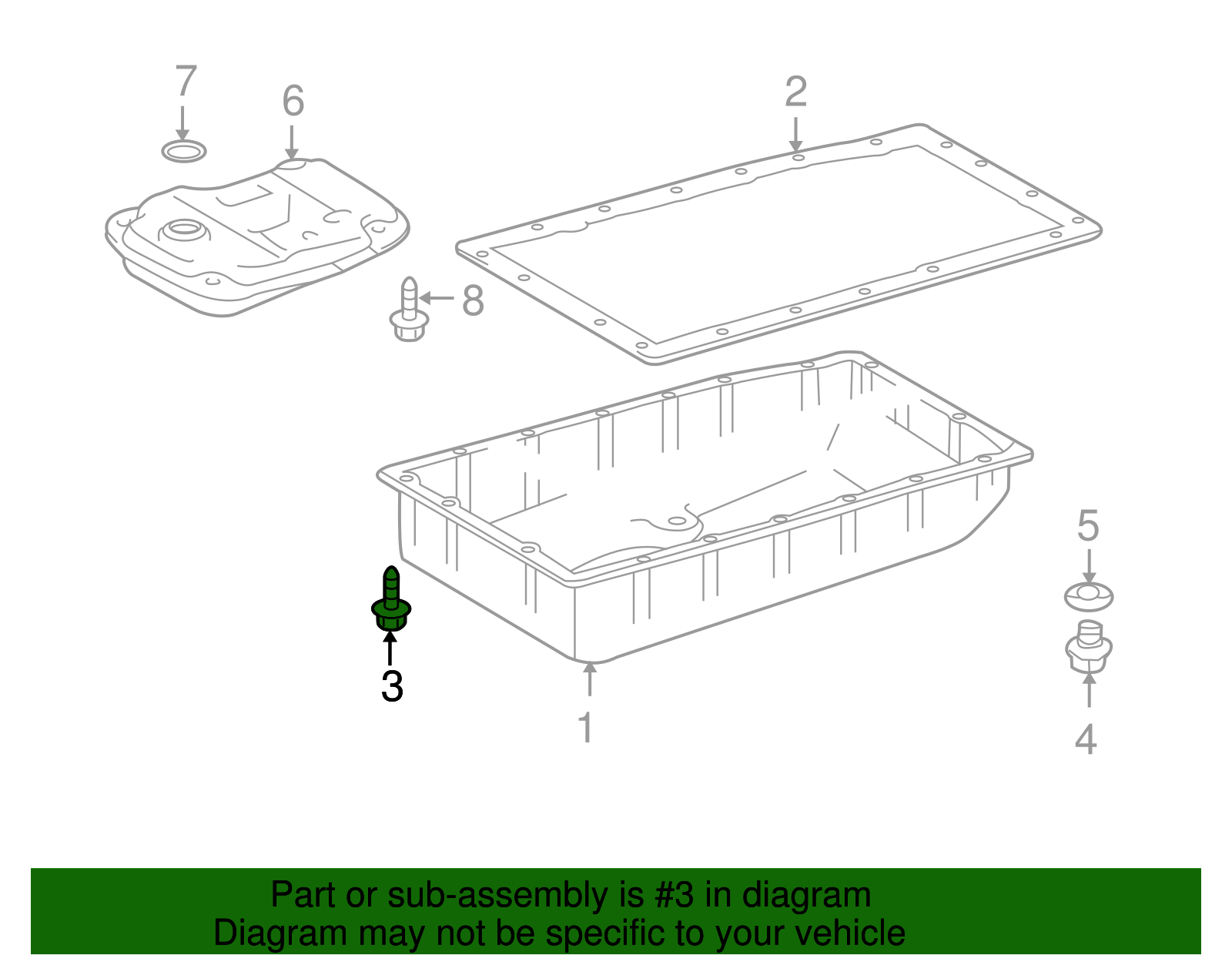 7
6
2
8
5
3
1
4

Part or sub-assembly is #3 in diagram
Diagram may not be specific to your vehicle